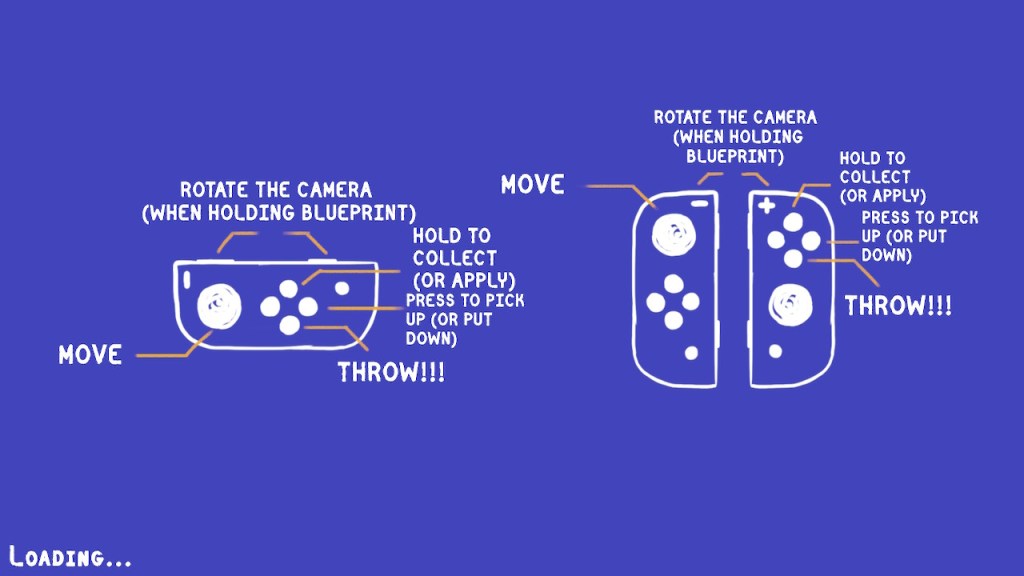 ROTATE THE CAMERA (WHEN HOLDING BLUEPRINT)

HOLD TO COLLECT (OR APPLY)

PRESS TO PICK UP (OR PUT DOWN)

MOVE

THROW!!!

ROTATE THE CAMERA (WHEN HOLDING BLUEPRINT)

MOVE

HOLD TO COLLECT (OR APPLY)

PRESS TO PICK UP (OR PUT DOWN)

THROW!!!

LOADING...